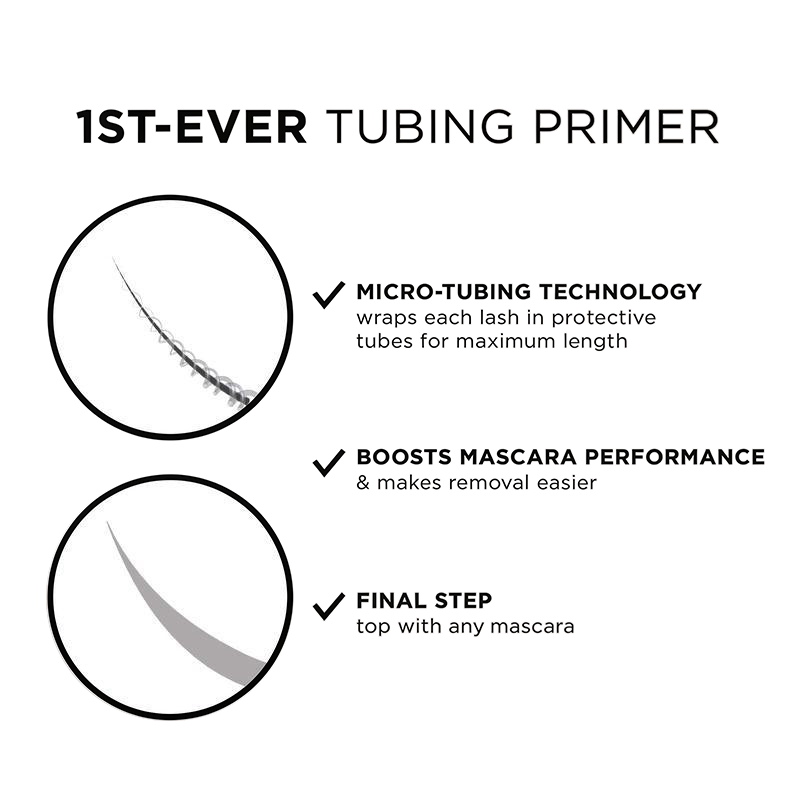 1ST-EVER TUBING PRIMER

✓ MICRO-TUBING TECHNOLOGY
wraps each lash in protective tubes for maximum length

✓ BOOSTS MASCARA PERFORMANCE
& makes removal easier

✓ FINAL STEP
top with any mascara