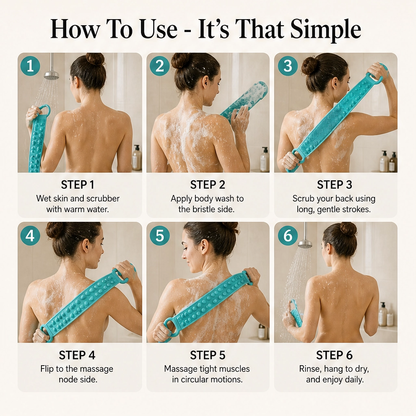 How To Use - It's That Simple

1

STEP 1
Wet skin and scrubber with warm water.

2

STEP 2
Apply body wash to the bristle side.

3

STEP 3
Scrub your back using long, gentle strokes.

4

STEP 4
Flip to the massage node side.

5

STEP 5
Massage tight muscles in circular motions.

6

STEP 6
Rinse, hang to dry, and enjoy daily.