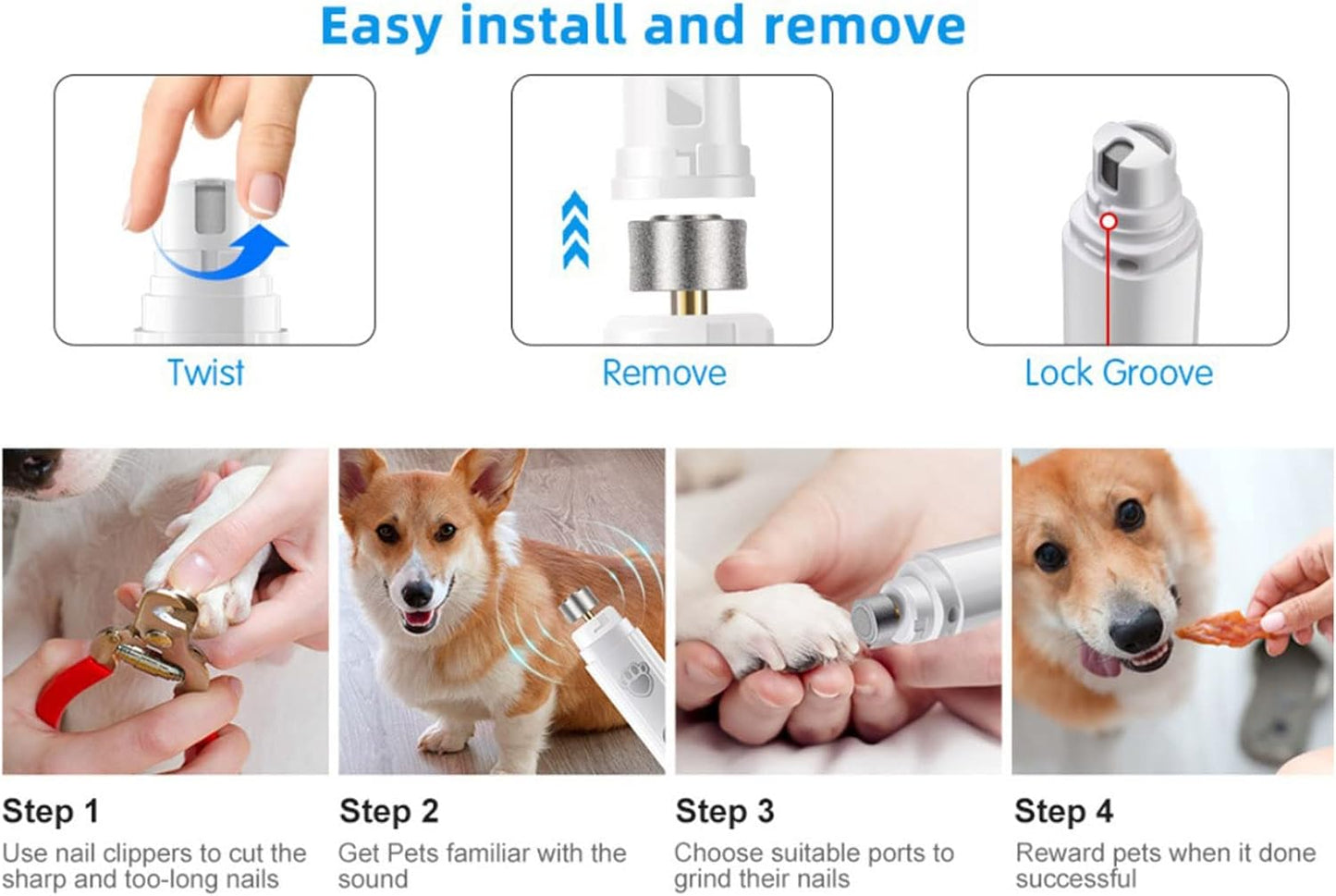 Easy install and remove

Twist

Remove

Lock Groove

Step 1

Use nail clippers to cut the sharp and too-long nails

Step 2

Get Pets familiar with the sound

Step 3

Choose suitable ports to grind their nails

Step 4

Reward pets when it done successful