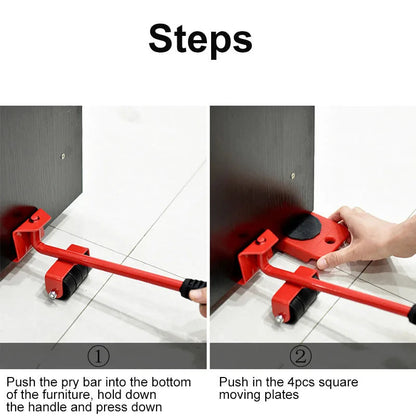 Steps

①

Push the pry bar into the bottom of the furniture, hold down the handle and press down

②

Push in the 4pcs square moving plates