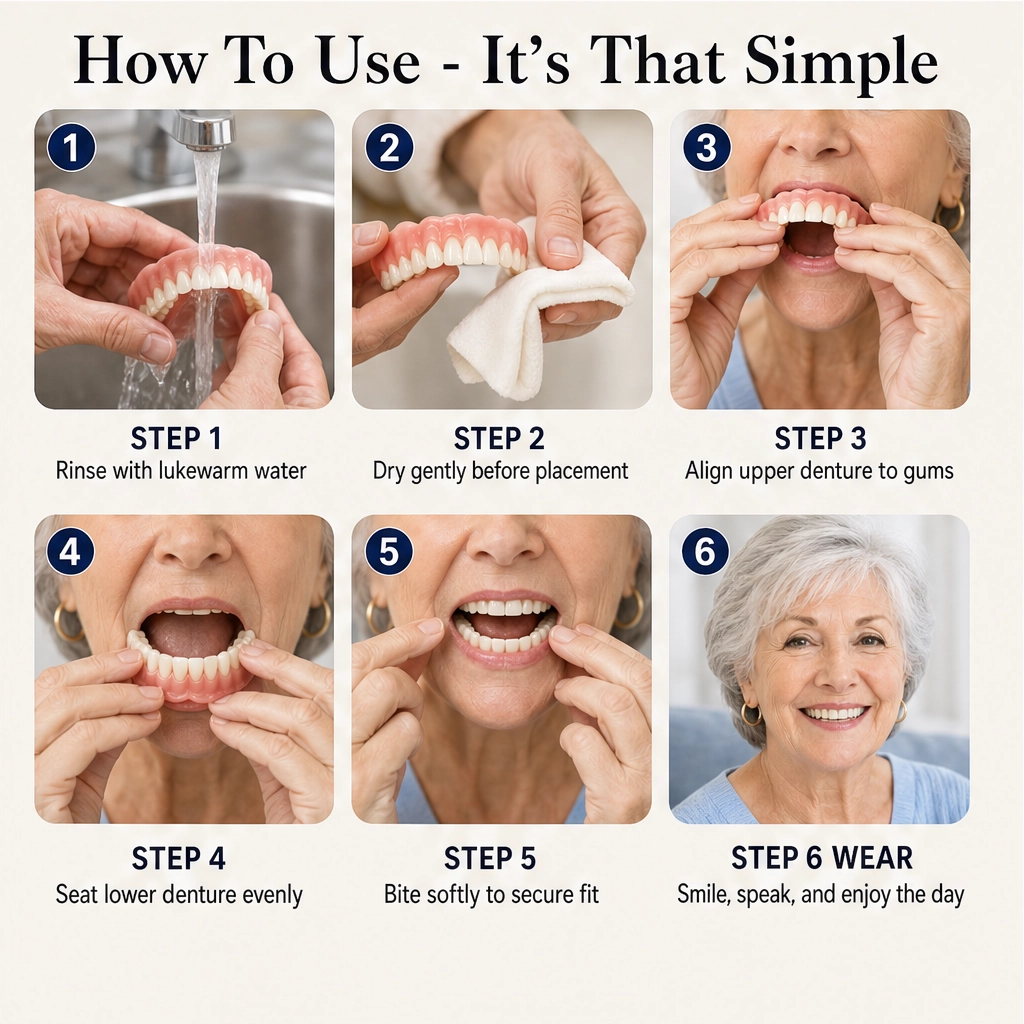 How To Use - It's That Simple

1

STEP 1
Rinse with lukewarm water

2

STEP 2
Dry gently before placement

3

STEP 3
Align upper denture to gums

4

STEP 4
Seat lower denture evenly

5

STEP 5
Bite softly to secure fit

6

STEP 6 WEAR
Smile, speak, and enjoy the day