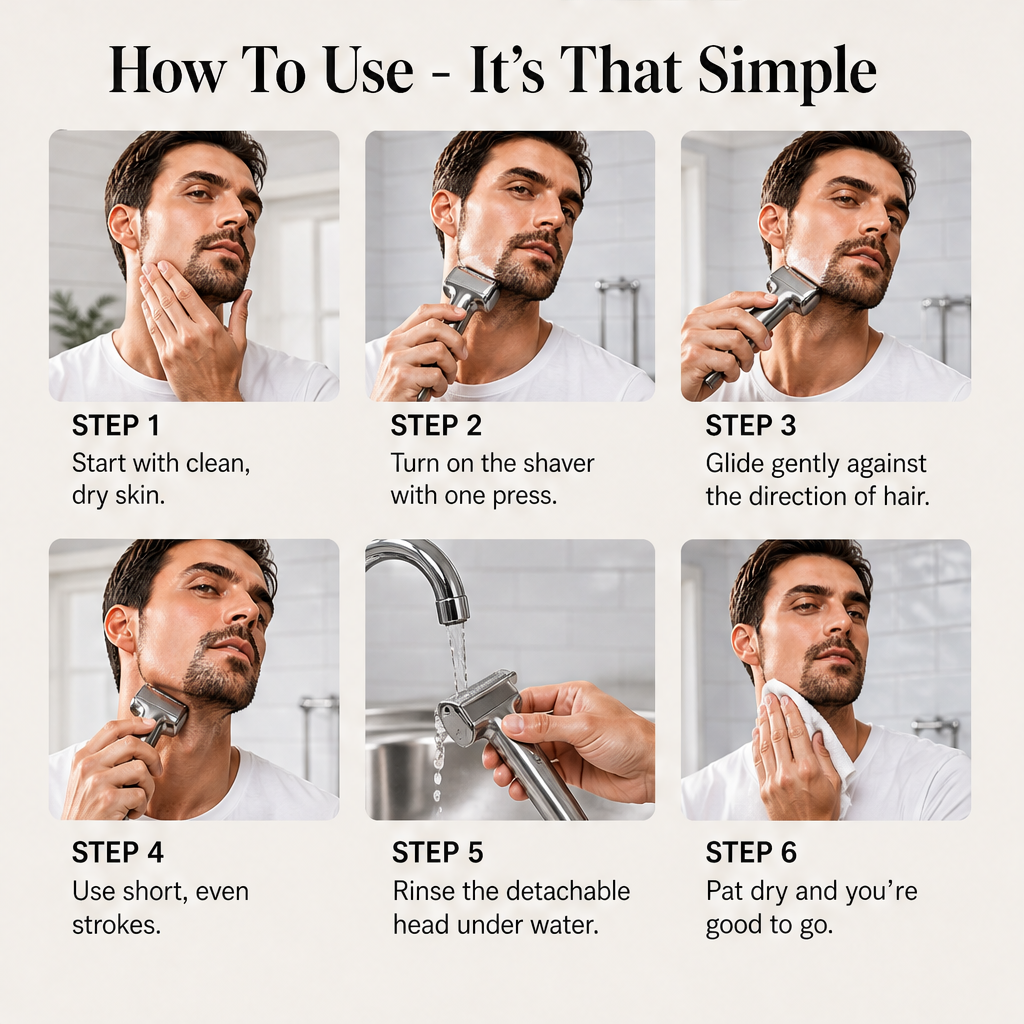 How To Use - It's That Simple

STEP 1
Start with clean, dry skin.

STEP 2
Turn on the shaver with one press.

STEP 3
Glide gently against the direction of hair.

STEP 4
Use short, even strokes.

STEP 5
Rinse the detachable head under water.

STEP 6
Pat dry and you're good to go.