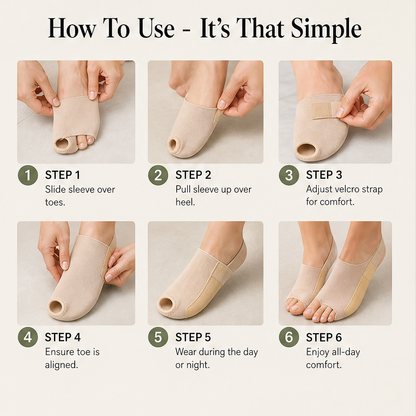 How To Use - It's That Simple

1 STEP 1
Slide sleeve over toes.

2 STEP 2
Pull sleeve up over heel.

3 STEP 3
Adjust velcro strap for comfort.

4 STEP 4
Ensure toe is aligned.

5 STEP 5
Wear during the day or night.

6 STEP 6
Enjoy all-day comfort.