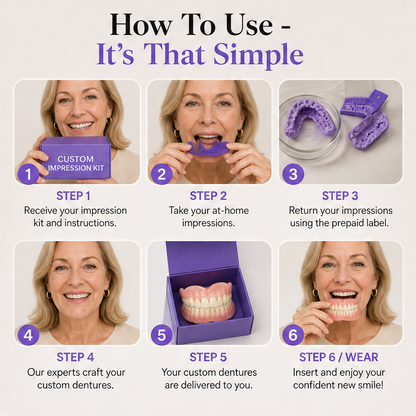 How To Use -
It's That Simple

CUSTOM IMPRESSION KIT

1

STEP 1
Receive your impression kit and instructions.

2

STEP 2
Take your at-home impressions.

3

STEP 3
Return your impressions using the prepaid label.

4

STEP 4
Our experts craft your custom dentures.

5

STEP 5
Your custom dentures are delivered to you.

6

STEP 6 / WEAR
Insert and enjoy your confident new smile!