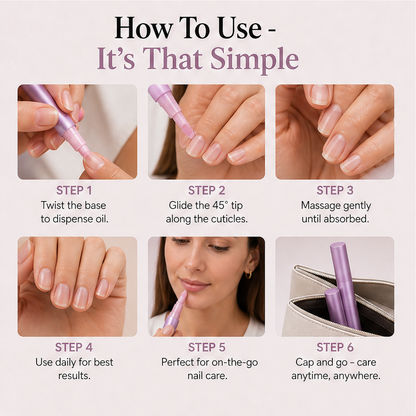 How To Use -
It's That Simple

STEP 1
Twist the base to dispense oil.

STEP 2
Glide the 45° tip along the cuticles.

STEP 3
Massage gently until absorbed.

STEP 4
Use daily for best results.

STEP 5
Perfect for on-the-go nail care.

STEP 6
Cap and go – care anytime, anywhere.